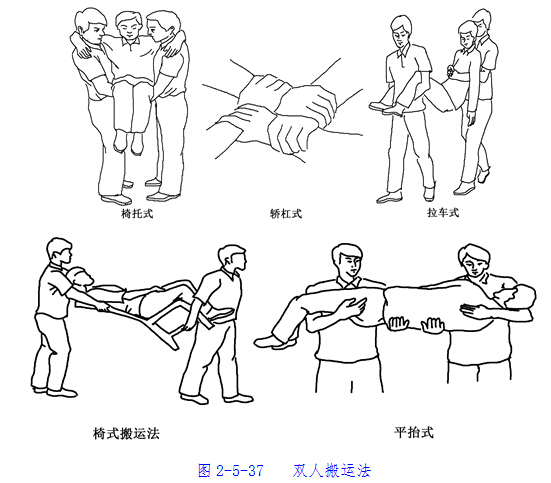 椅托式

轿杠式

拉车式

椅式搬运法

平抬式

图 2-5-37　双人搬运法